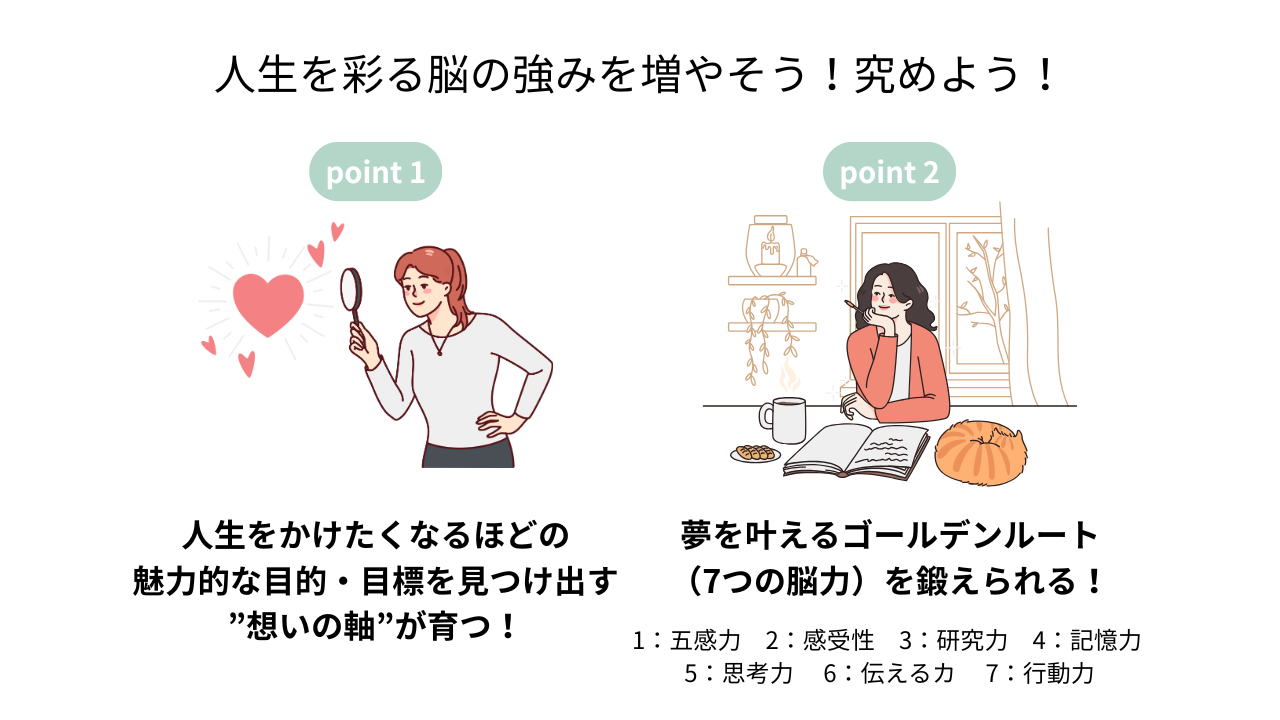 人生を彩る脳の強みを増やそう！究めよう！

point 1

人生をかけたくなるほどの
魅力的な目的・目標を見つけ出す
”想いの軸”が育つ！

point 2

夢を叶えるゴールデンルート
（7つの脳力）を鍛えられる！

1：五感力　2：感受性　3：研究力　4：記憶力
5：思考力　6：伝える力　7：行動力